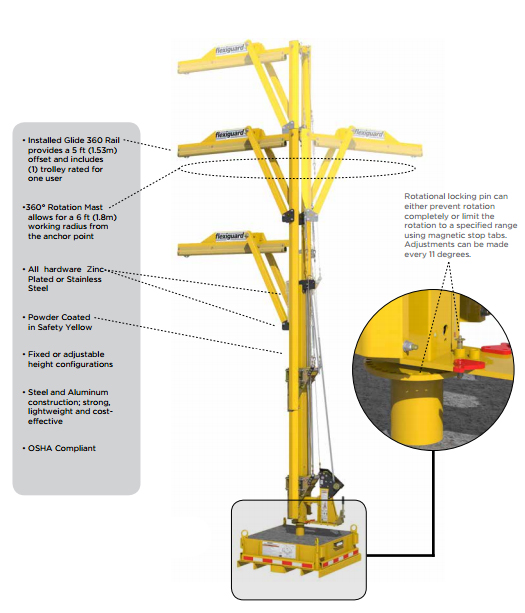 flexiguard

flexiguard

flexiguard

flexiguard

• Installed Glide 360 Rail provides a 5 ft (1.53m) offset and includes (1) trolley rated for one user

•360° Rotation Mast allows for a 6 ft (1.8m) working radius from the anchor point

• All hardware Zinc-Plated or Stainless Steel

• Powder Coated in Safety Yellow

• Fixed or adjustable height configurations

• Steel and Aluminum construction; strong, lightweight and cost-effective

• OSHA Compliant

Rotational locking pin can either prevent rotation completely or limit the rotation to a specified range using magnetic stop tabs. Adjustments can be made every 11 degrees.