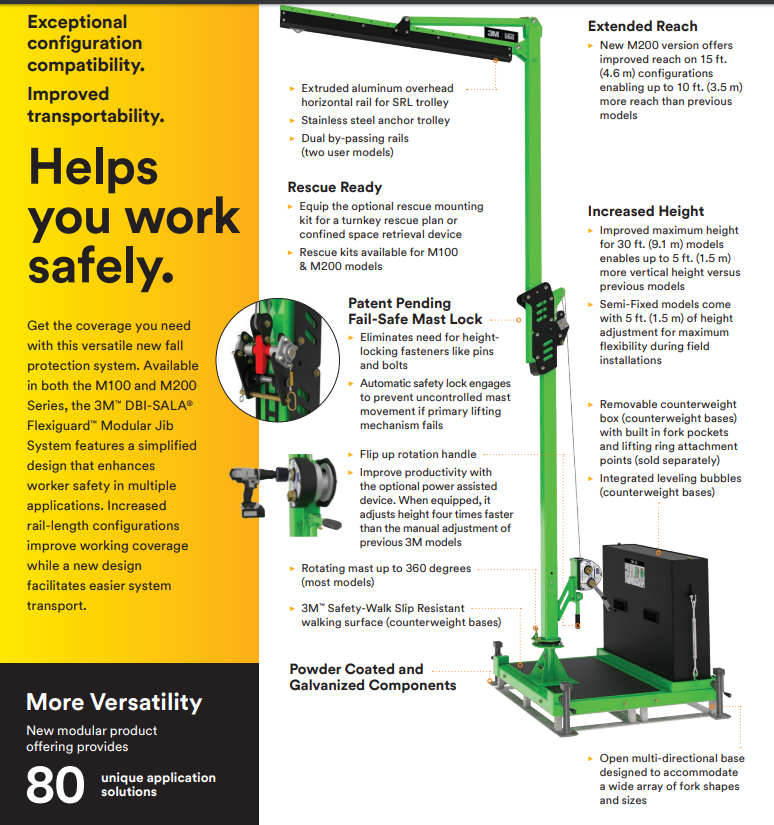 Exceptional configuration compatibility.

Improved transportability.

Helps you work safely.

Get the coverage you need with this versatile new fall protection system. Available in both the M100 and M200 Series, the 3M™ DBI-SALA® Flexiguard™ Modular Jib System features a simplified design that enhances worker safety in multiple applications. Increased rail-length configurations improve working coverage while a new design facilitates easier system transport.

More Versatility

New modular product offering provides

80 unique application solutions

3M

▸ Extruded aluminum overhead horizontal rail for SRL trolley
▸ Stainless steel anchor trolley
▸ Dual by-passing rails (two user models)

Rescue Ready
▸ Equip the optional rescue mounting kit for a turnkey rescue plan or confined space retrieval device
▸ Rescue kits available for M100 & M200 models

Patent Pending Fail-Safe Mast Lock
▸ Eliminates need for height-locking fasteners like pins and bolts
▸ Automatic safety lock engages to prevent uncontrolled mast movement if primary lifting mechanism fails

▸ Flip up rotation handle
▸ Improve productivity with the optional power assisted device. When equipped, it adjusts height four times faster than the manual adjustment of previous 3M models

▸ Rotating mast up to 360 degrees (most models)
▸ 3M™ Safety-Walk Slip Resistant walking surface (counterweight bases)

Powder Coated and Galvanized Components

Extended Reach
▸ New M200 version offers improved reach on 15 ft. (4.6 m) configurations enabling up to 10 ft. (3.5 m) more reach than previous models

Increased Height
▸ Improved maximum height for 30 ft. (9.1 m) models enables up to 5 ft. (1.5 m) more vertical height versus previous models
▸ Semi-Fixed models come with 5 ft. (1.5 m) of height adjustment for maximum flexibility during field installations

▸ Removable counterweight box (counterweight bases) with built in fork pockets and lifting ring attachment points (sold separately)
▸ Integrated leveling bubbles (counterweight bases)

▸ Open multi-directional base designed to accommodate a wide array of fork shapes and sizes