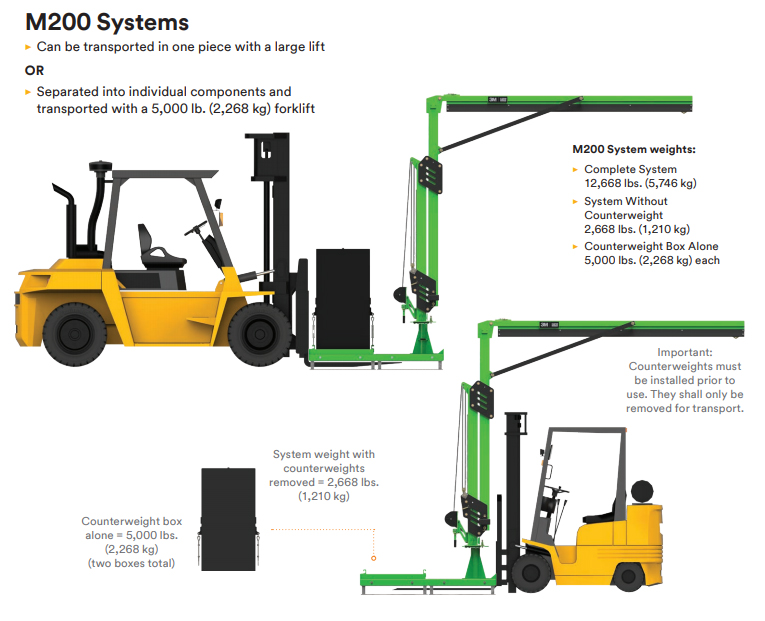 M200 Systems

▸ Can be transported in one piece with a large lift

OR

▸ Separated into individual components and transported with a 5,000 lb. (2,268 kg) forklift

3M

M200 System weights:

▸ Complete System 12,668 lbs. (5,746 kg)

▸ System Without Counterweight 2,668 lbs. (1,210 kg)

▸ Counterweight Box Alone 5,000 lbs. (2,268 kg) each

3M

Important: Counterweights must be installed prior to use. They shall only be removed for transport.

System weight with counterweights removed = 2,668 lbs. (1,210 kg)

Counterweight box alone = 5,000 lbs. (2,268 kg) (two boxes total)